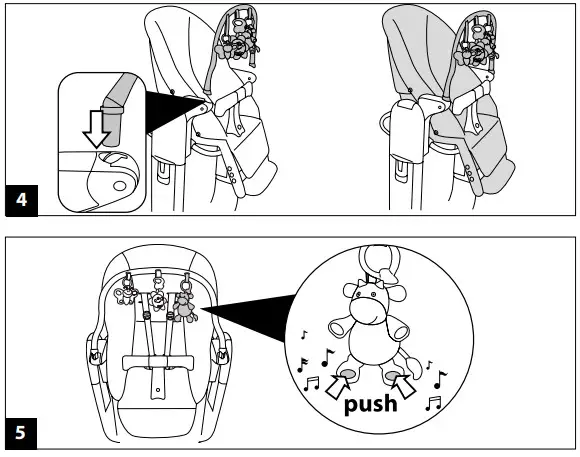 4

5

push