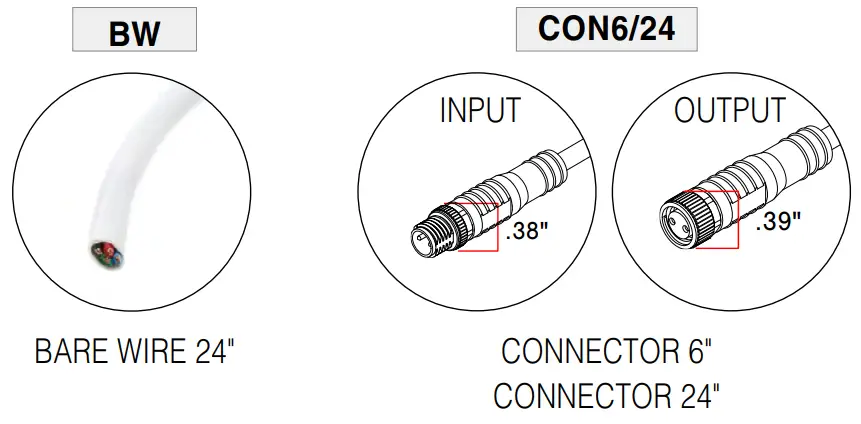 BW

BARE WIRE 24"

CON6/24

INPUT

.38"

OUTPUT

.39"

CONNECTOR 6"
CONNECTOR 24"