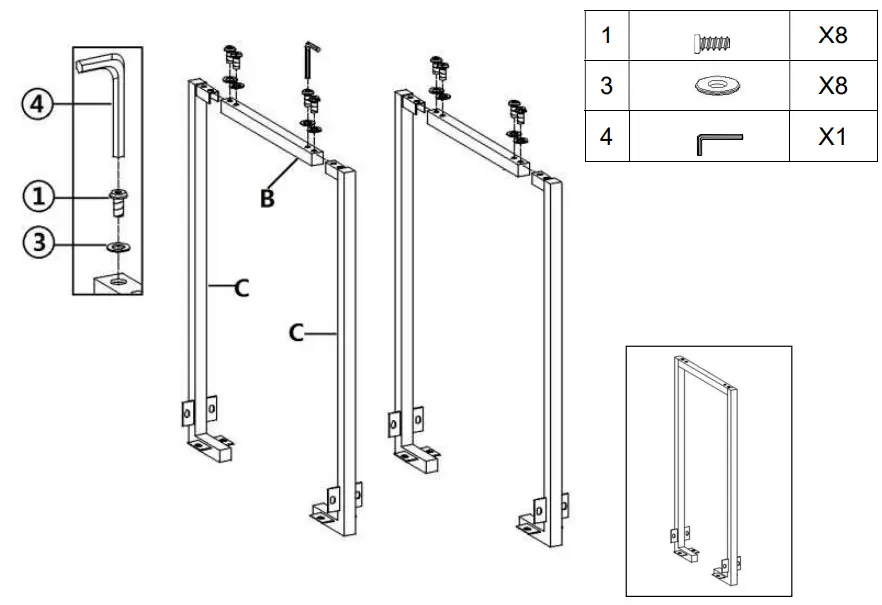 ④

①

③

B

C

C

| 1 | | X8 |
|---|---|---|
| 3 | | X8 |
| 4 | | X1 |