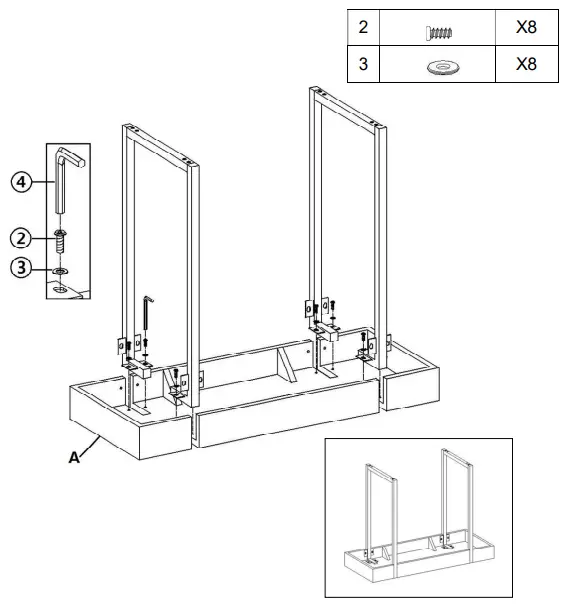 | 2 |  | X8 |
|---|---|---|
| 3 |  | X8 |

4

2

3

A