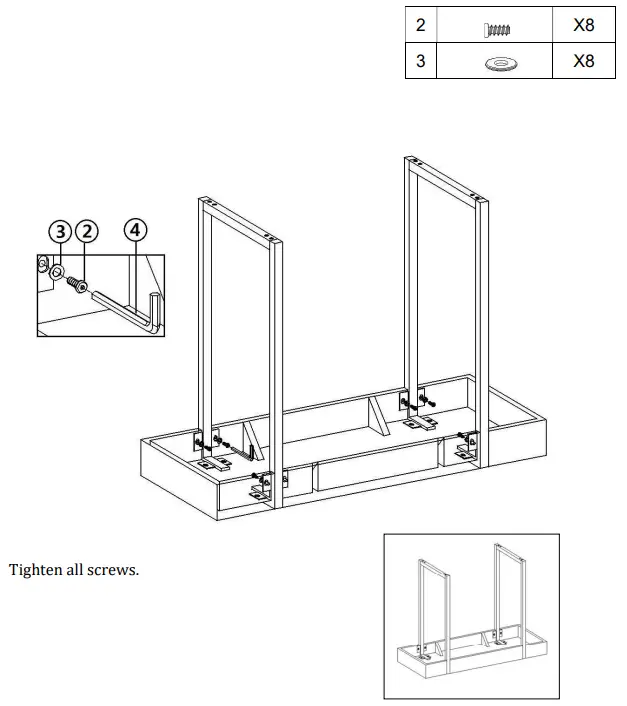 | 2 |  | X8 |
|---|---|---|
| 3 |  | X8 |

3 2 4

Tighten all screws.