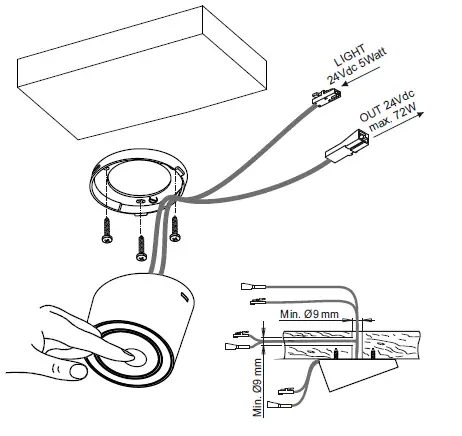 LIGHT
24Vdc 5Watt

OUT 24Vdc
max. 72W

Min. Ø9 mm

Min. Ø9 mm