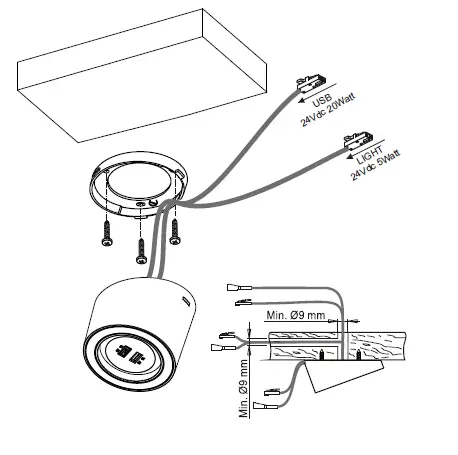 USB
24Vdc 20Watt

LIGHT
24Vdc 5Watt

Min. Ø9 mm

Min. Ø9 mm