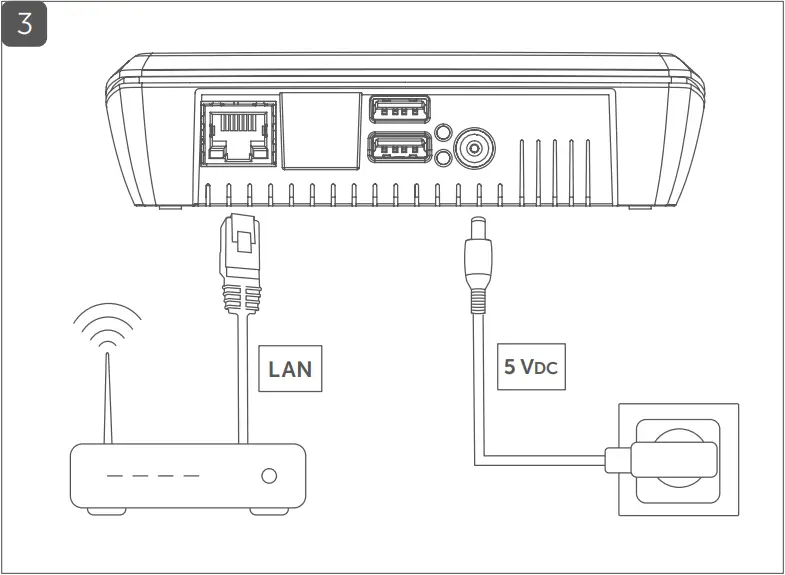 3

LAN

5 VDC