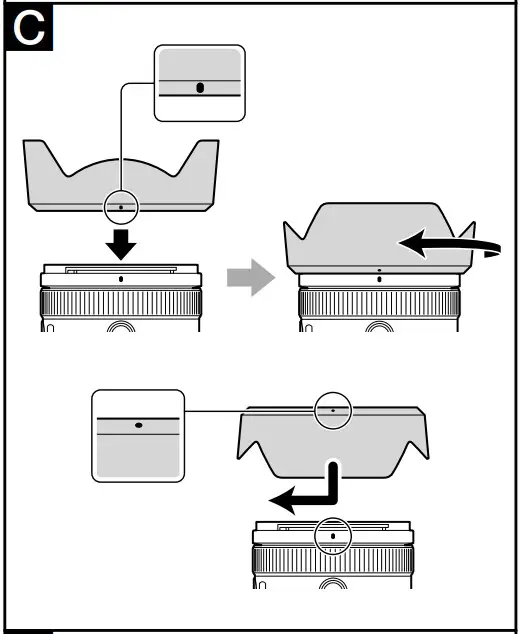 C