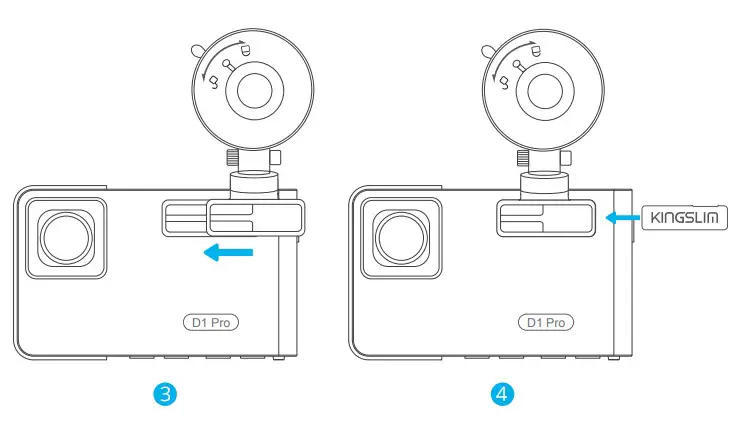 D1 Pro

3

KINGSLIM

D1 Pro

4