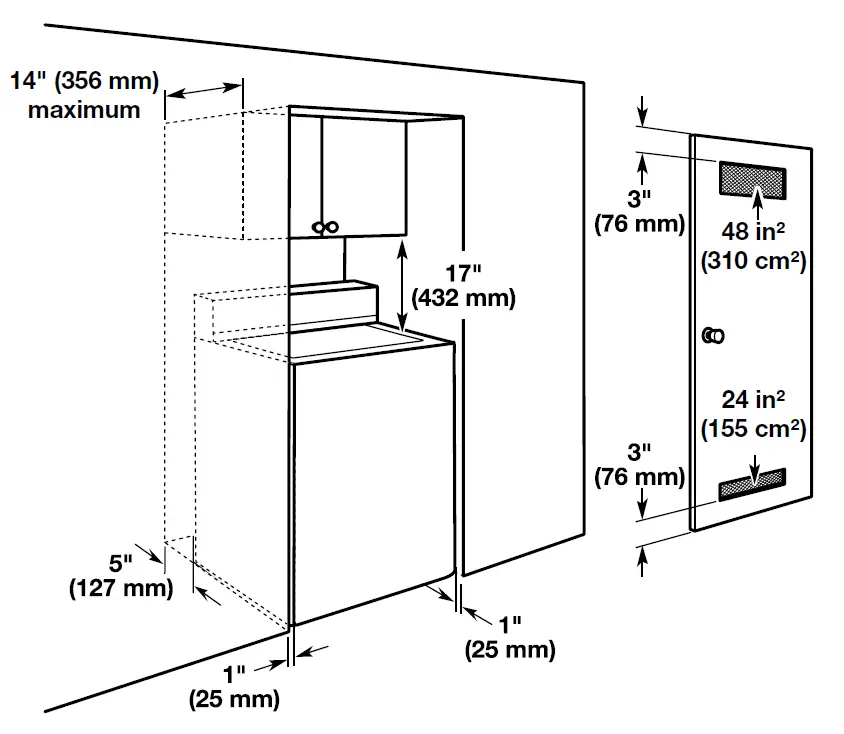 14" (356 mm) maximum

17" (432 mm)

5" (127 mm)

1" (25 mm)

1" (25 mm)

3" (76 mm)

48 in² (310 cm²)

24 in² (155 cm²)

3" (76 mm)