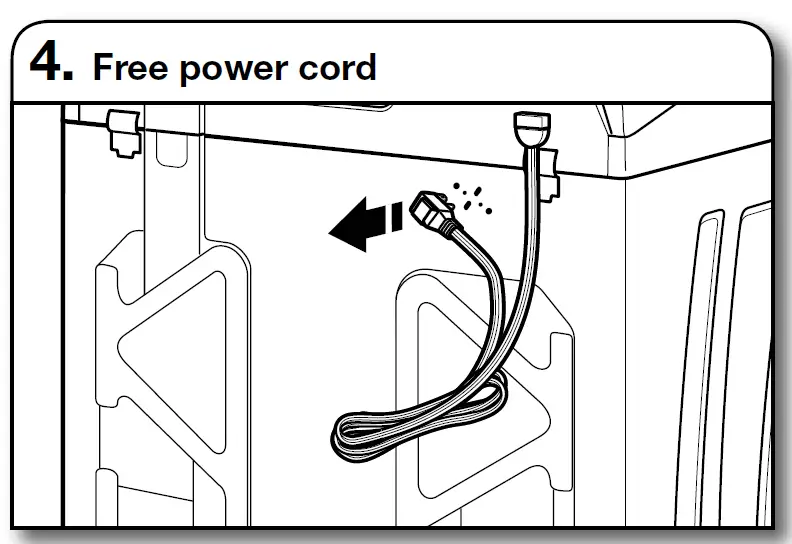 4. Free power cord