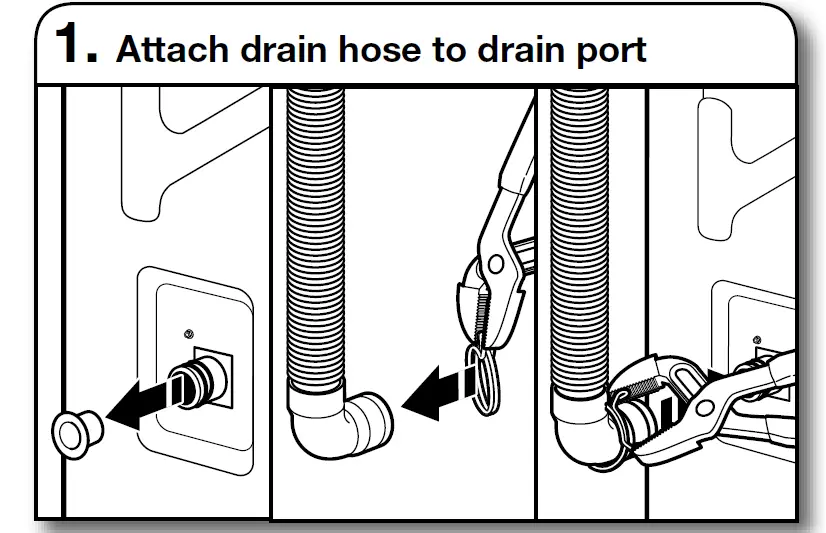 1. Attach drain hose to drain port