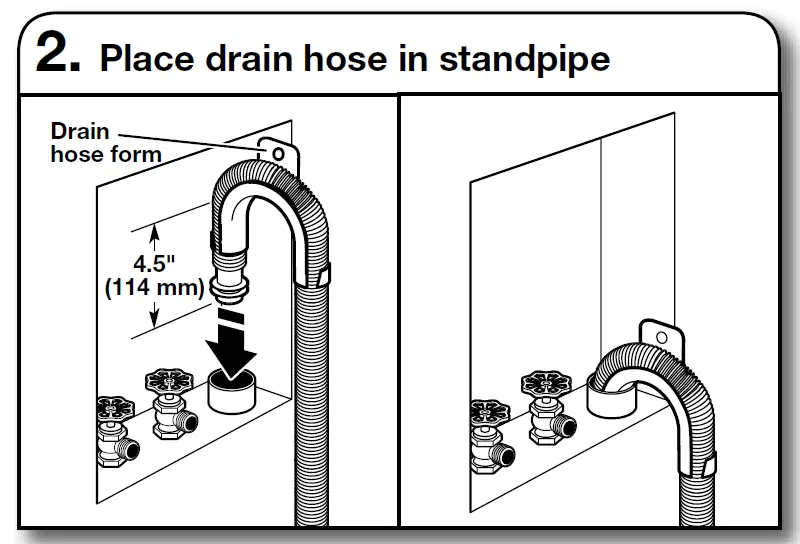 2. Place drain hose in standpipe

Drain hose form

4.5" (114 mm)