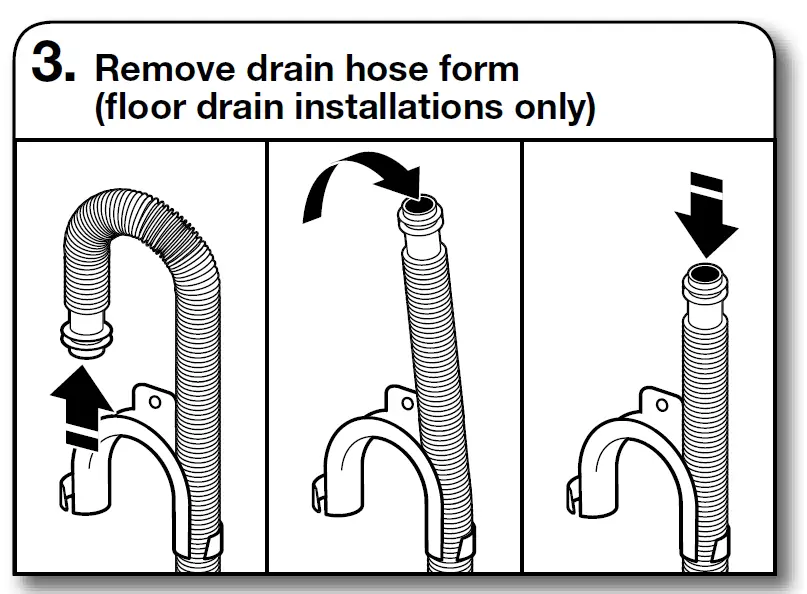 3. Remove drain hose form (floor drain installations only)