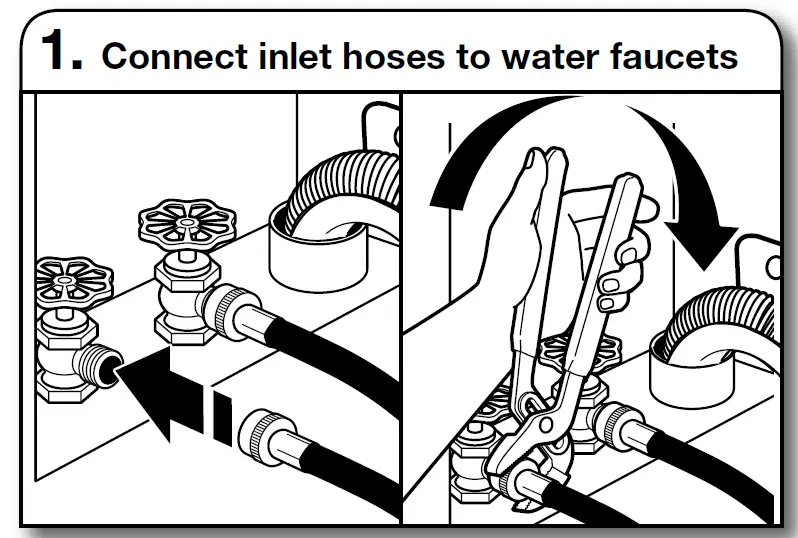 1. Connect inlet hoses to water faucets