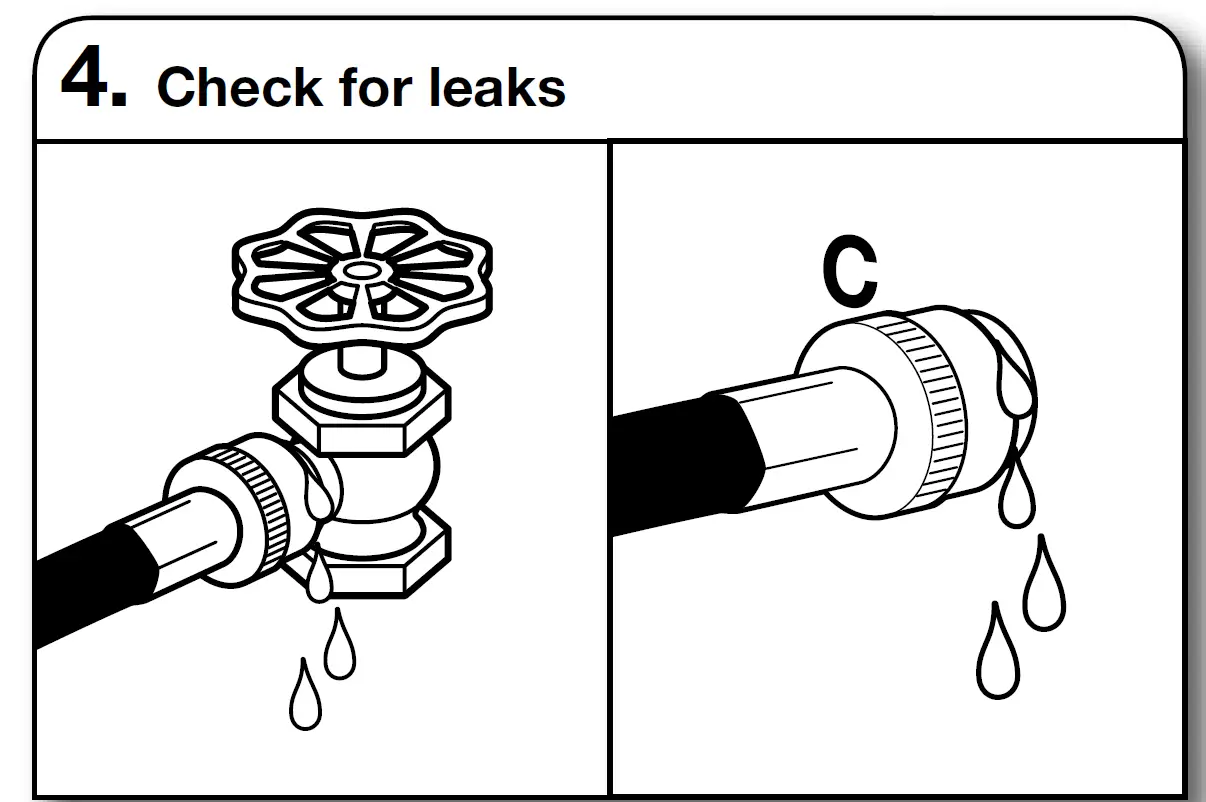 4. Check for leaks

C