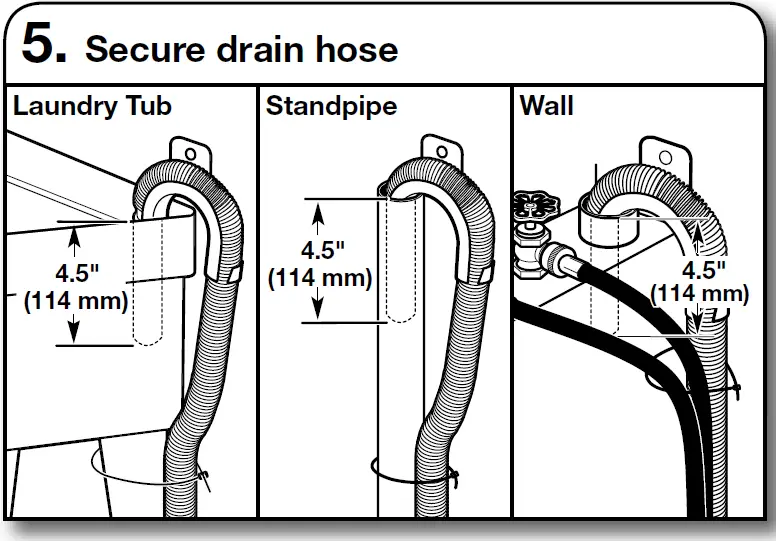 5. Secure drain hose

Laundry Tub

4.5"
(114 mm)

Standpipe

4.5"
(114 mm)

Wall

4.5"
(114 mm)