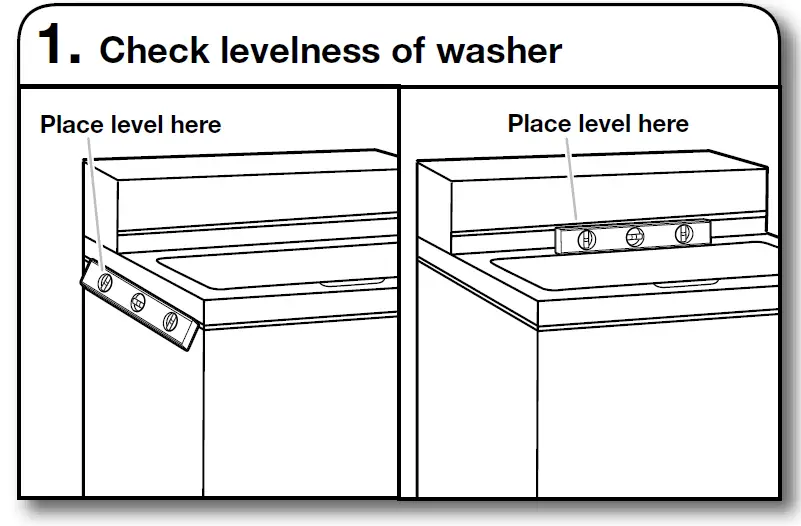 1. Check levelness of washer

Place level here

Place level here