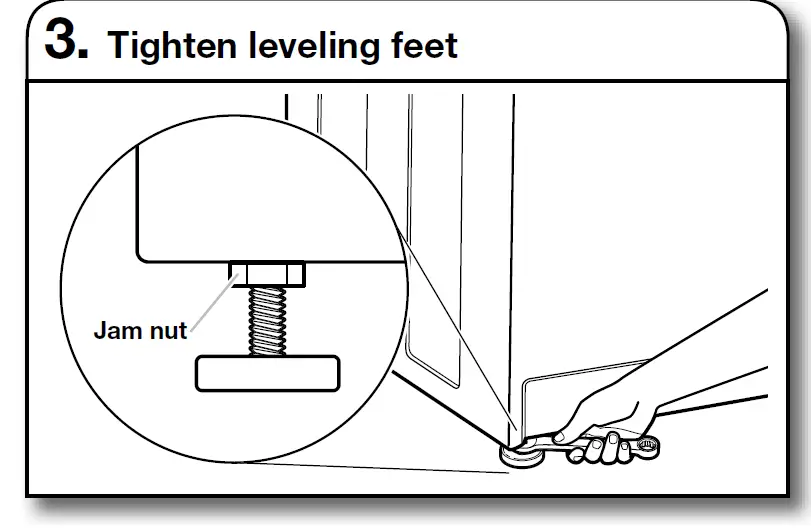 3. Tighten leveling feet

Jam nut