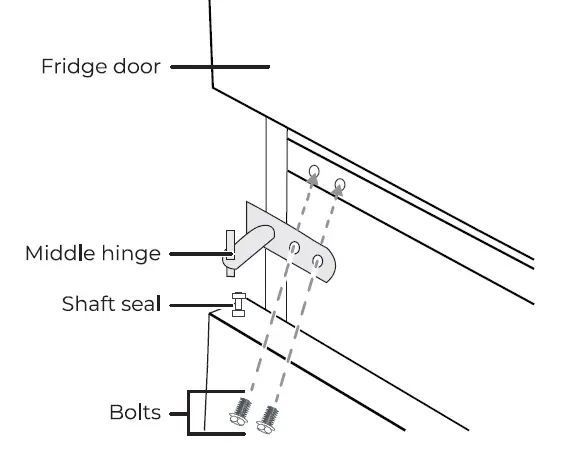 Fridge door

Middle hinge

Shaft seal

Bolts