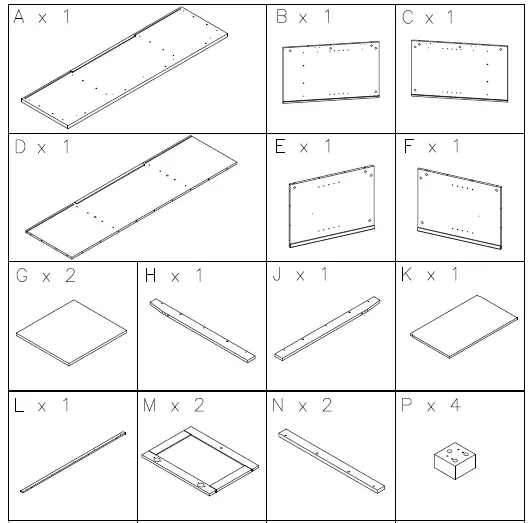 A x 1

B x 1

C x 1

D x 1

E x 1

F x 1

G x 2

H x 1

J x 1

K x 1

L x 1

M x 2

N x 2

P x 4