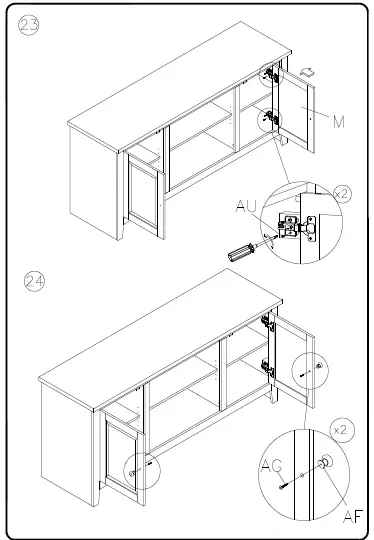 23

M

x2

AU

24

x2

AG

AF