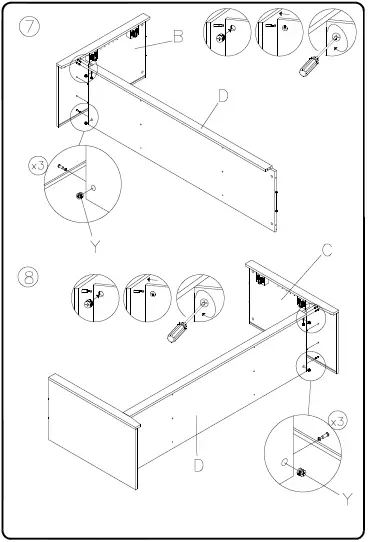 7
B
D
x3
Y
8
C
D
x3
Y