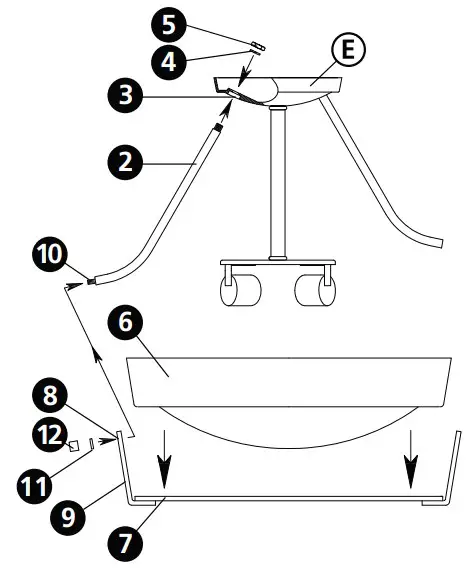 5
4
E
3
2
10
6
8
12
11
9
7