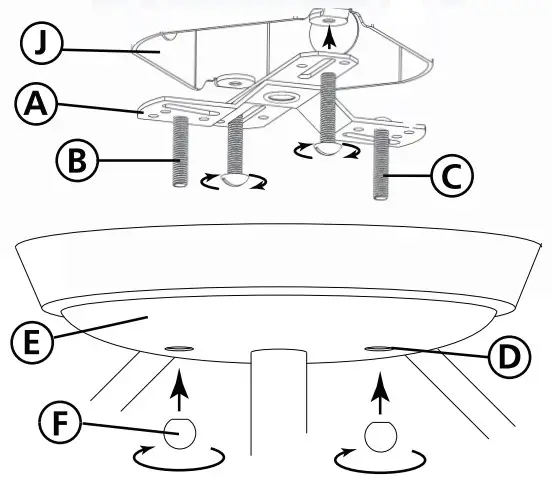 J
A
B
C
E
D
F