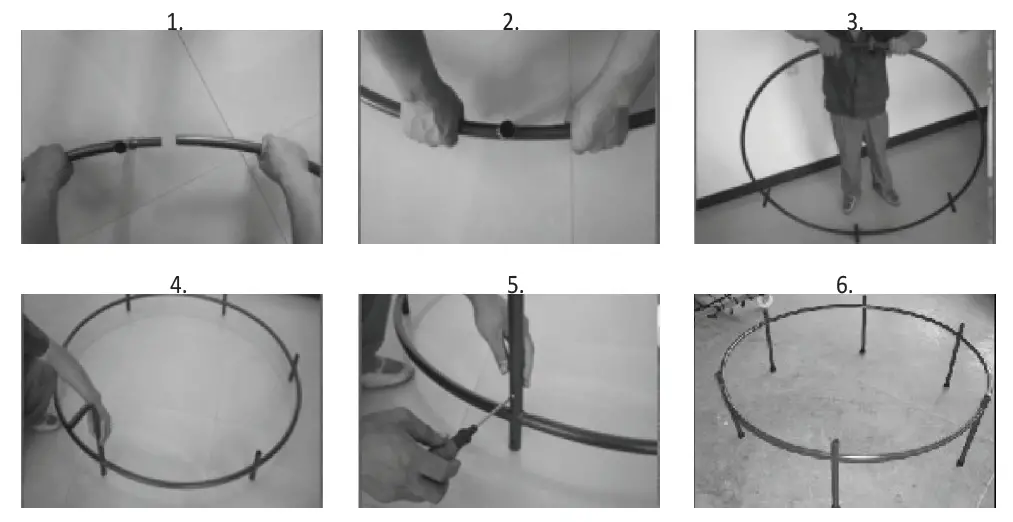 1.

2.

3.

4.

5.

6.