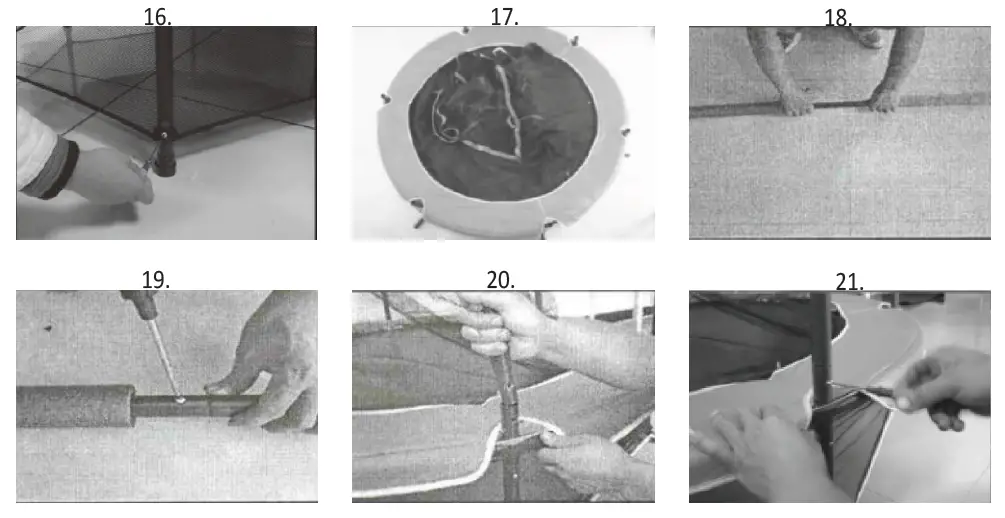 16.

17.

18.

19.

20.

21.