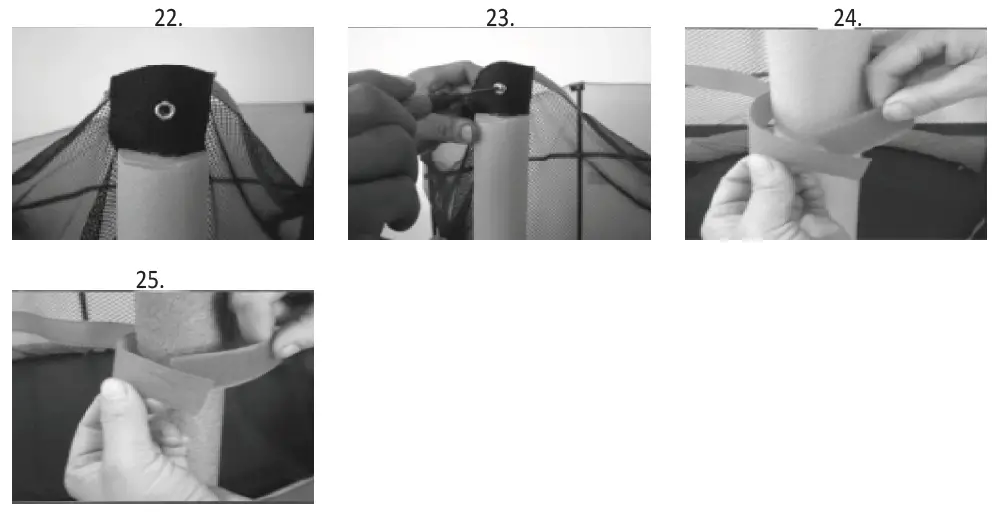 22.

23.

24.

25.