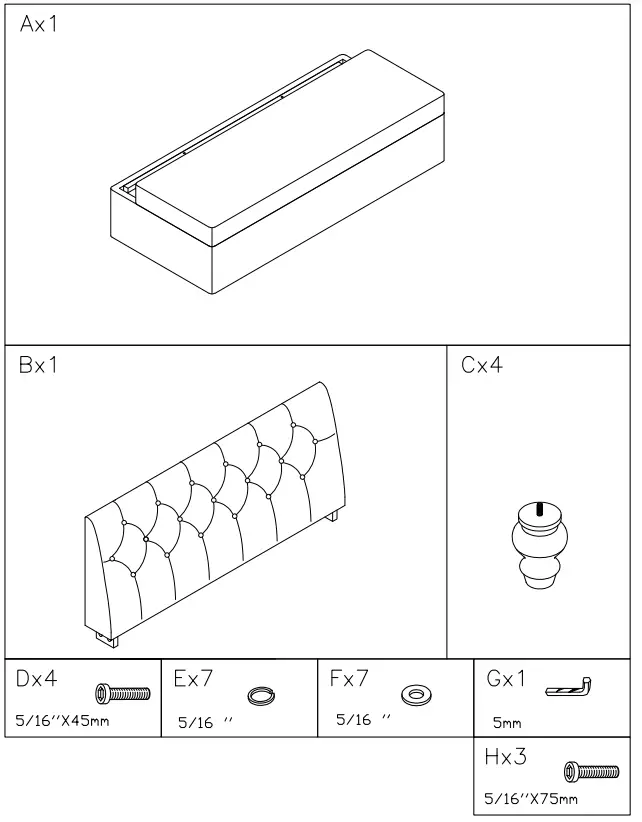 Ax1

Bx1

Cx4

Dx4
5/16''X45mm

Ex7
5/16 ''

Fx7
5/16 ''

Gx1
5mm

Hx3
5/16''X75mm