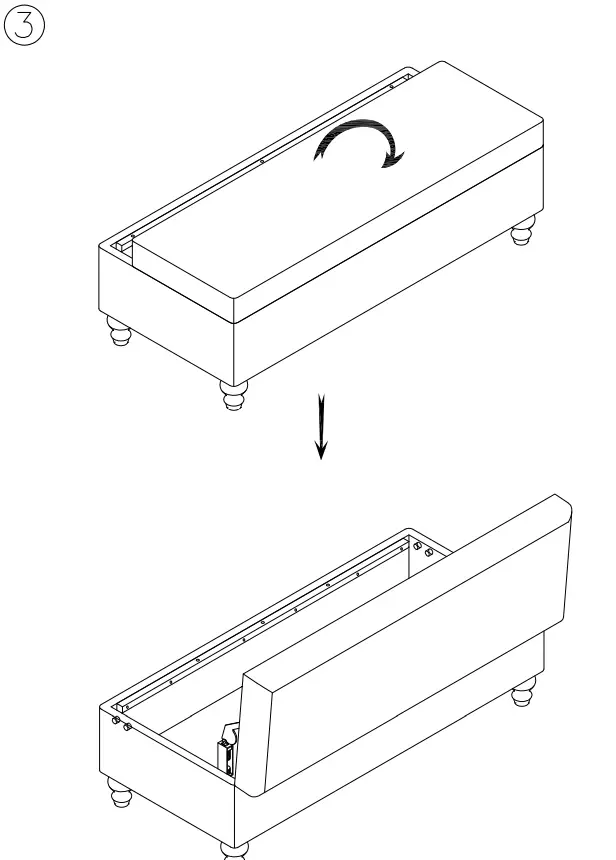 ③