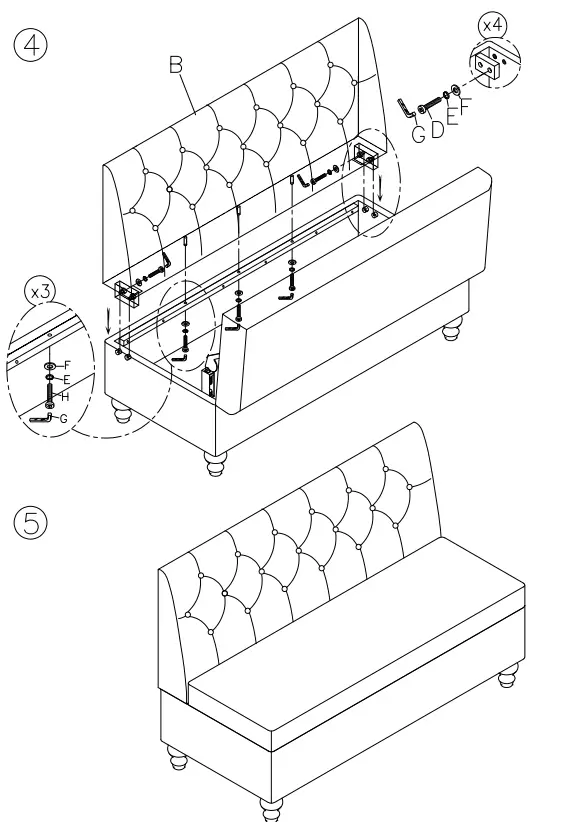 4

B

x4

G D E F

x3

F
E
H
G

5