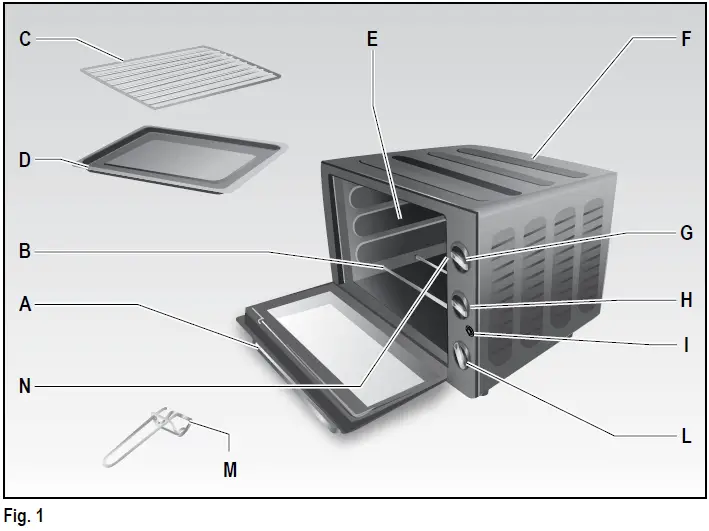 C
E
F
D
B
G
A
H
I
N
L
M

Fig. 1