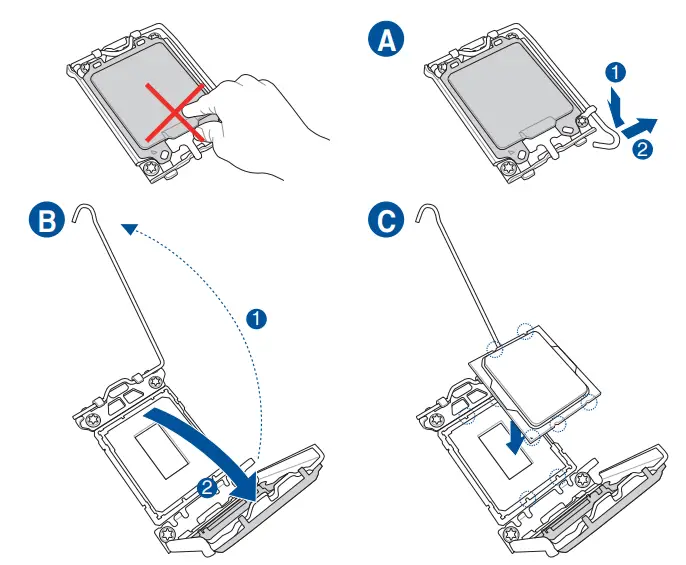 A

1

2

B

1

2

C