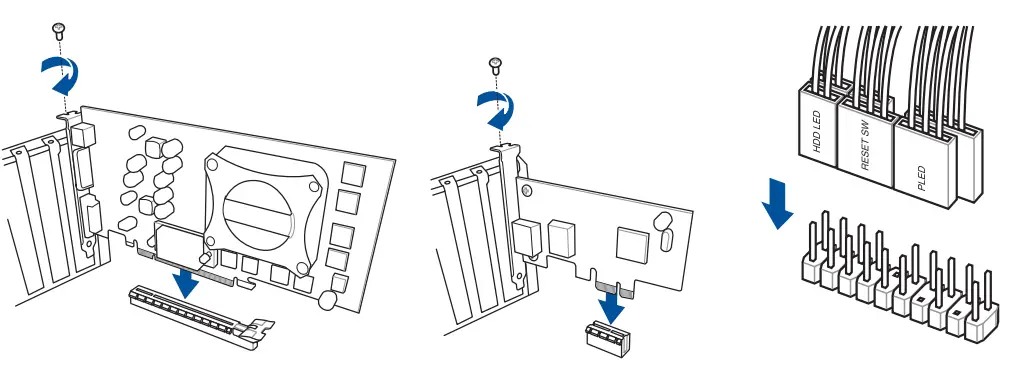 HDD LED
RESET SW
PLED