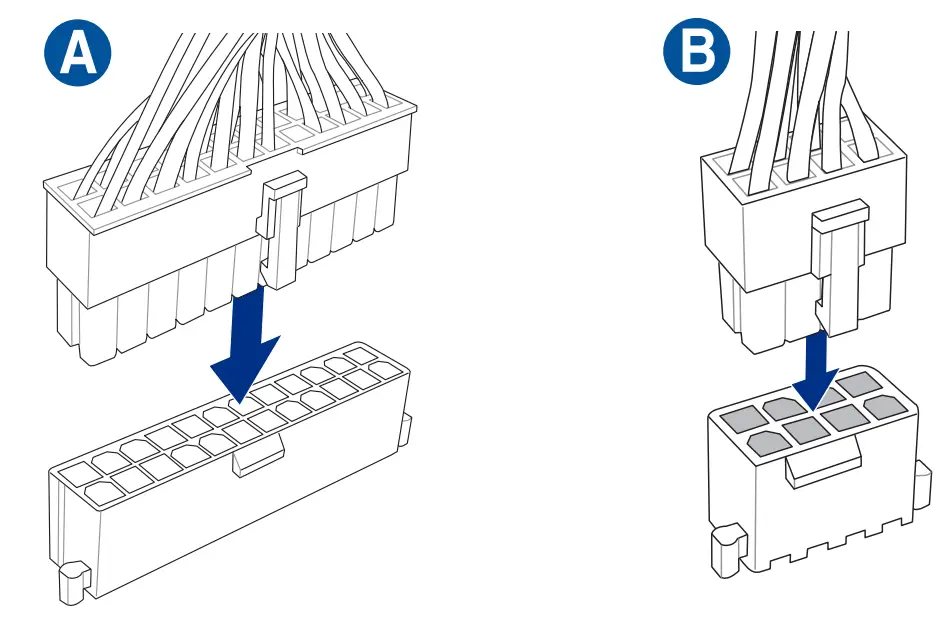 A

B