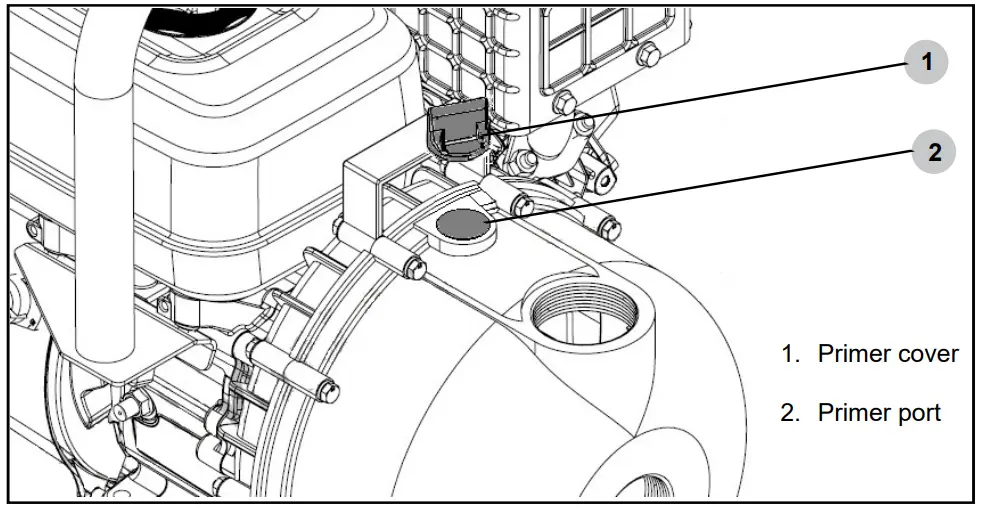 1

2

1. Primer cover

2. Primer port