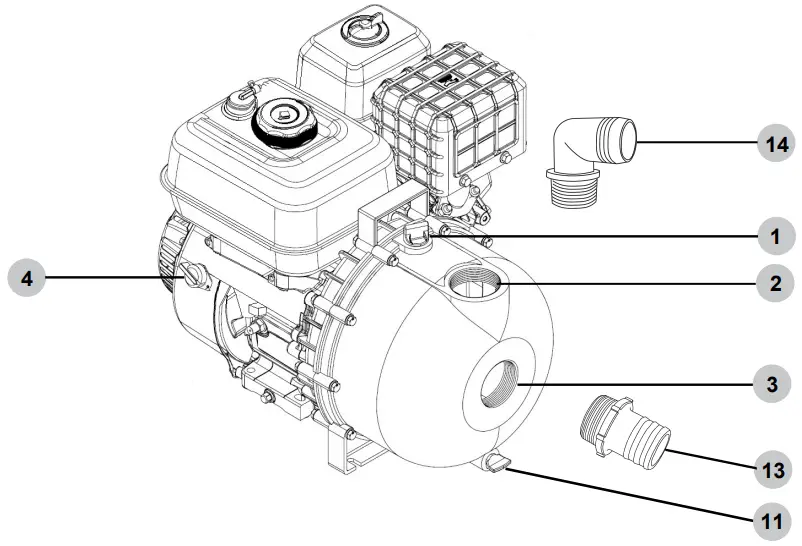 14
1
4
2
3
13
11