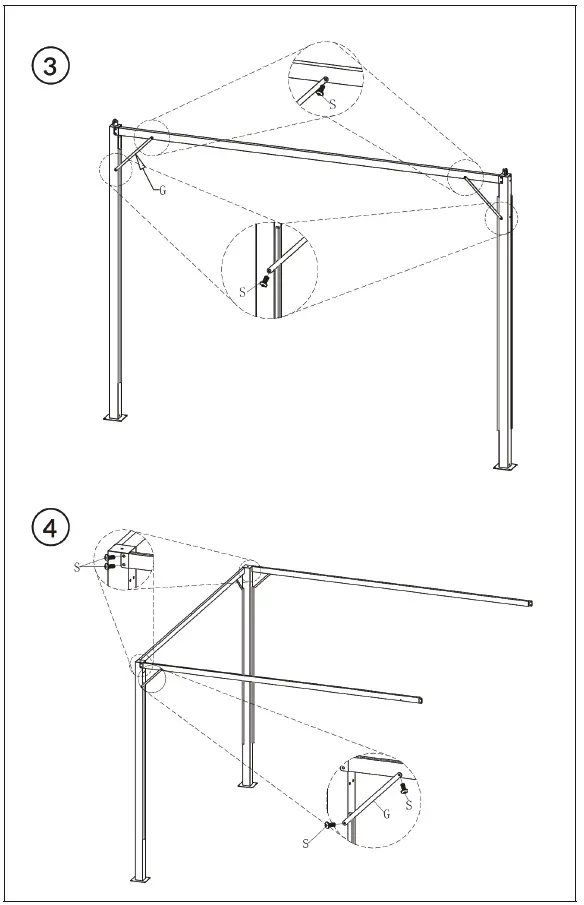 3

S

G

S

4

S

S

G

S