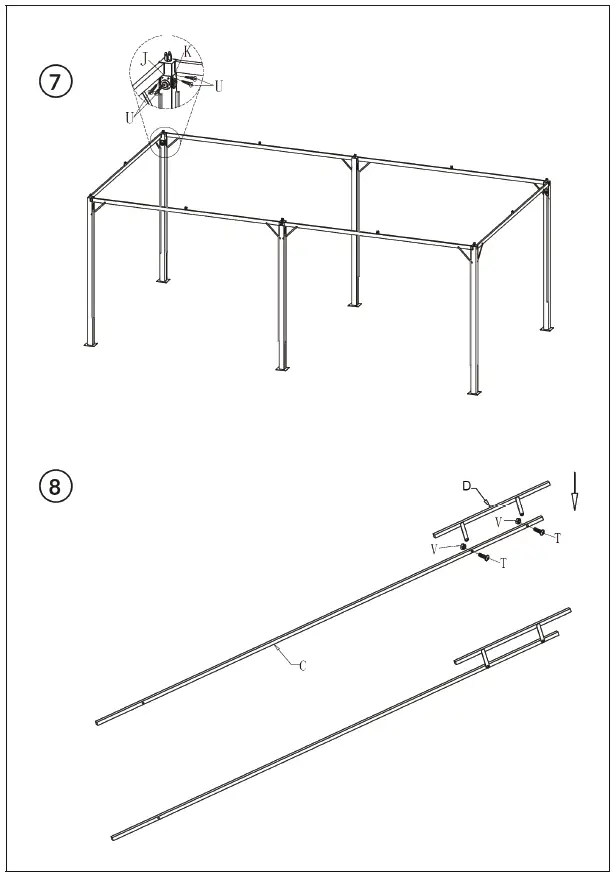 7

J
K
U
U

8

D
V
T
V
T
C