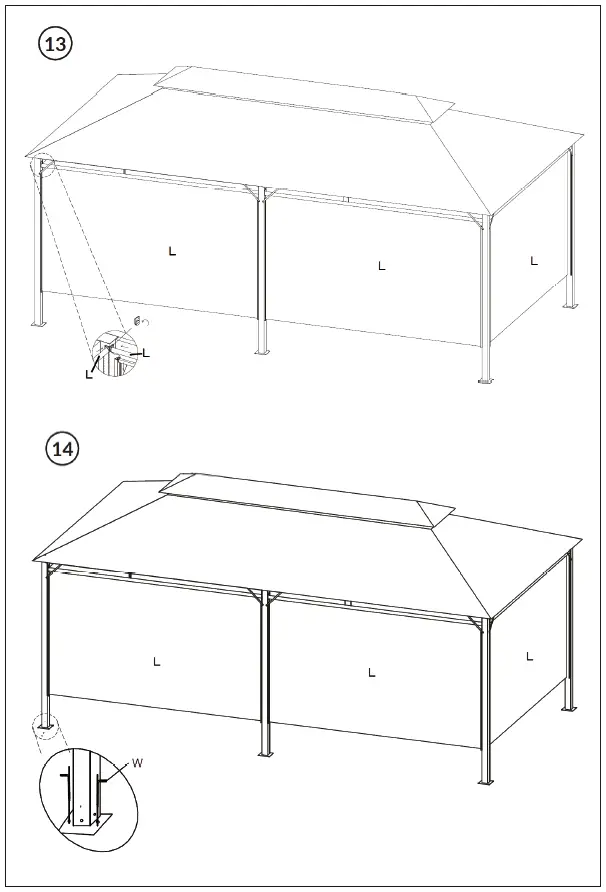 13

L

L

L

L

L

14

L

L

L

W