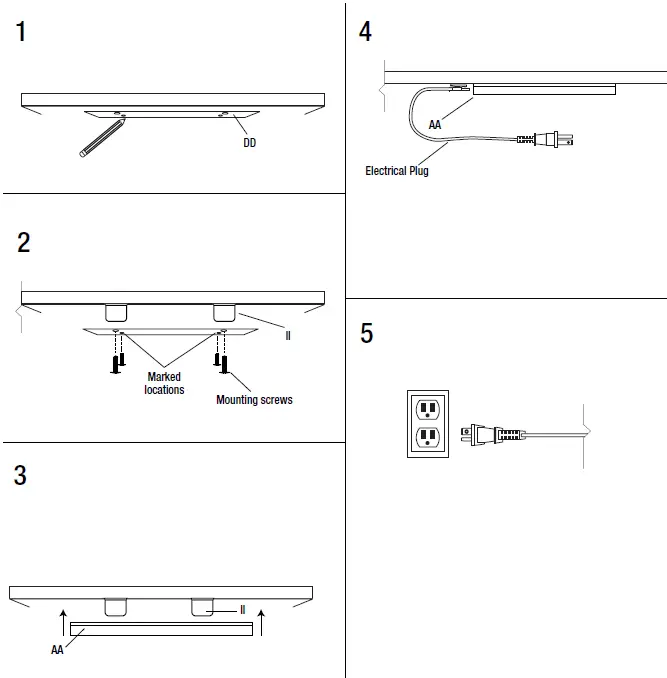 1

DD

2

II

Marked locations

Mounting screws

3

II

AA

4

AA

Electrical Plug

5