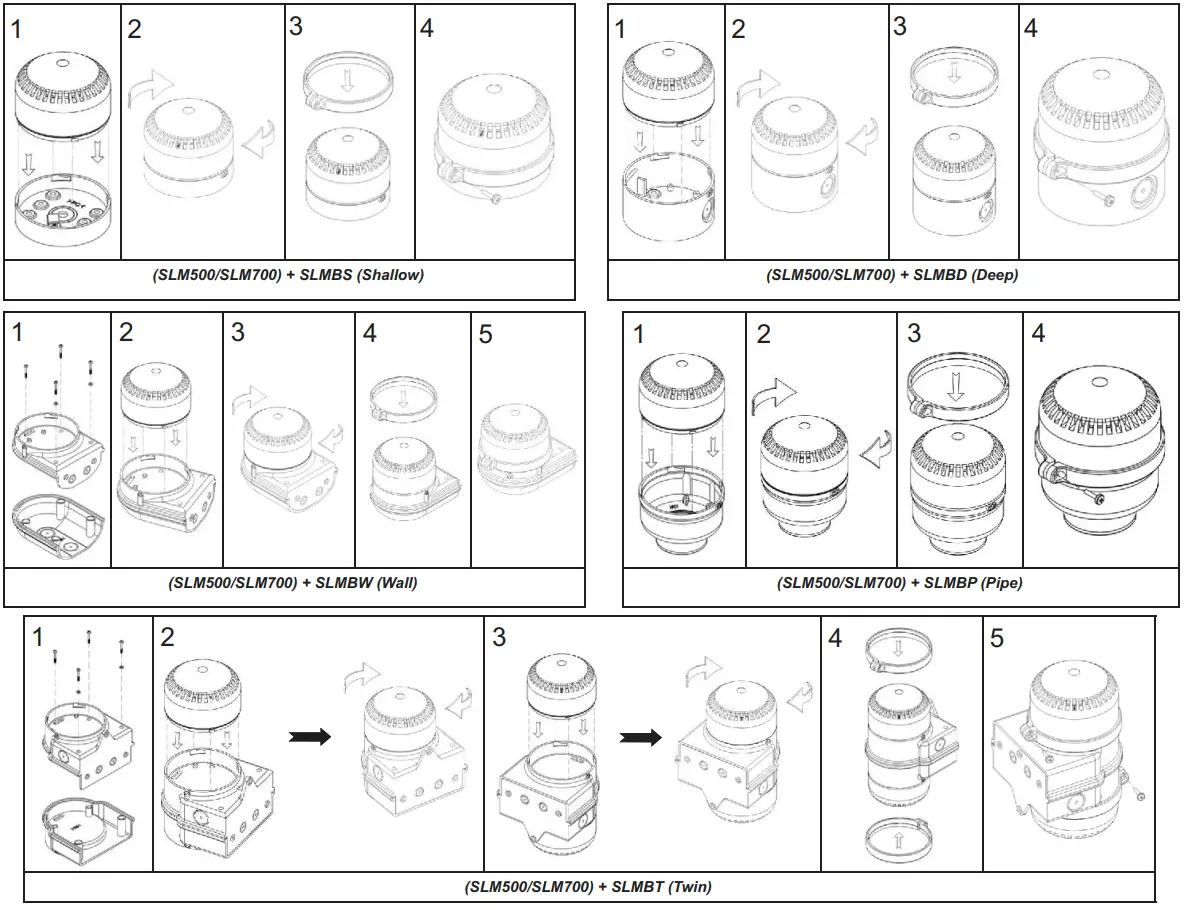 1 2 3 4

(SLM500/SLM700) + SLMBS (Shallow)

1 2 3 4

(SLM500/SLM700) + SLMBD (Deep)

1 2 3 4 5

(SLM500/SLM700) + SLMBW (Wall)

1 2 3 4

(SLM500/SLM700) + SLMBP (Pipe)

1 2 3 4 5

(SLM500/SLM700) + SLMBT (Twin)