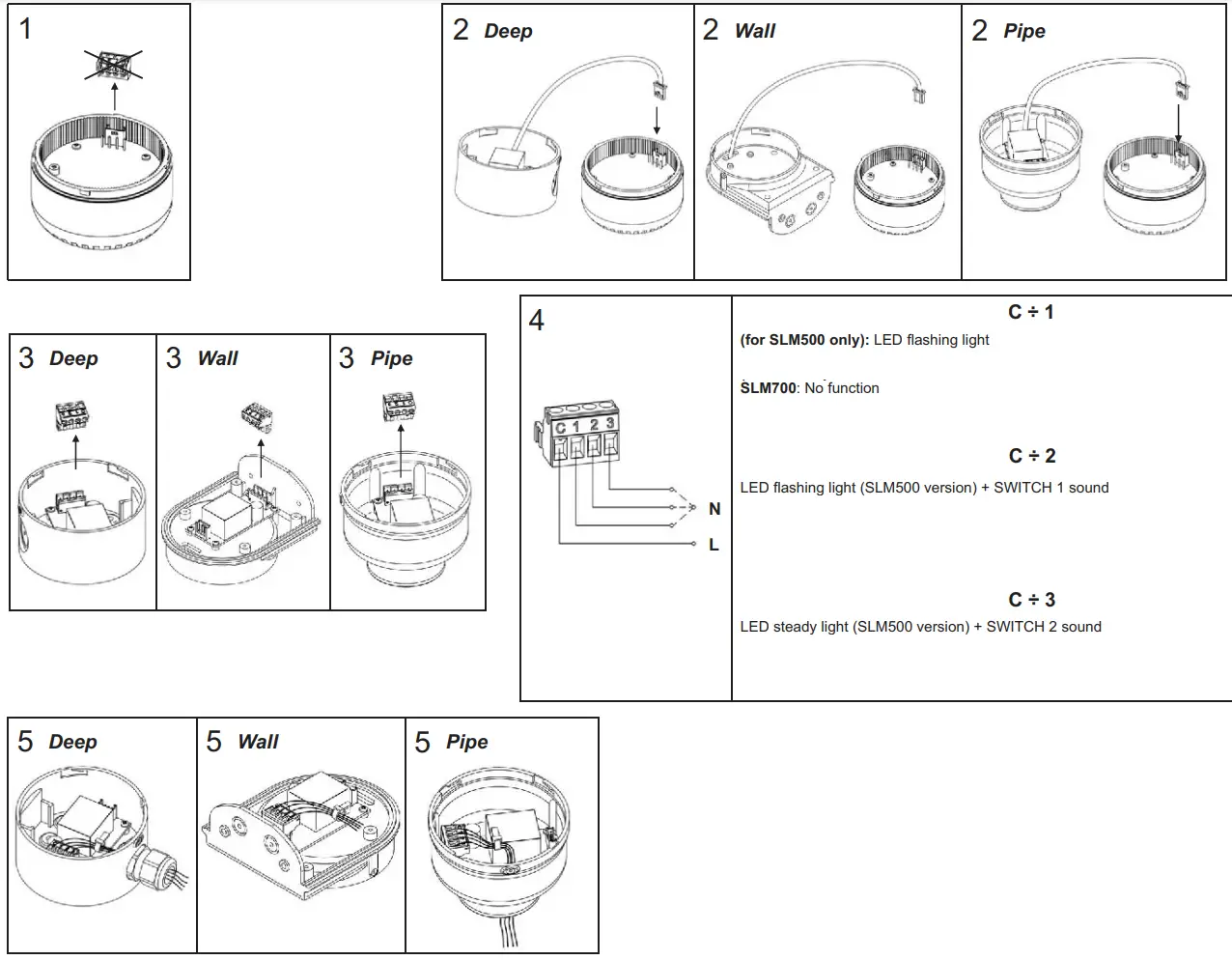 1

2 Deep

2 Wall

2 Pipe

3 Deep

3 Wall

3 Pipe

4

C 1 2 3

N

L

C ÷ 1

(for SLM500 only): LED flashing light

SLM700: No function

C ÷ 2

LED flashing light (SLM500 version) + SWITCH 1 sound

C ÷ 3

LED steady light (SLM500 version) + SWITCH 2 sound

5 Deep

5 Wall

5 Pipe