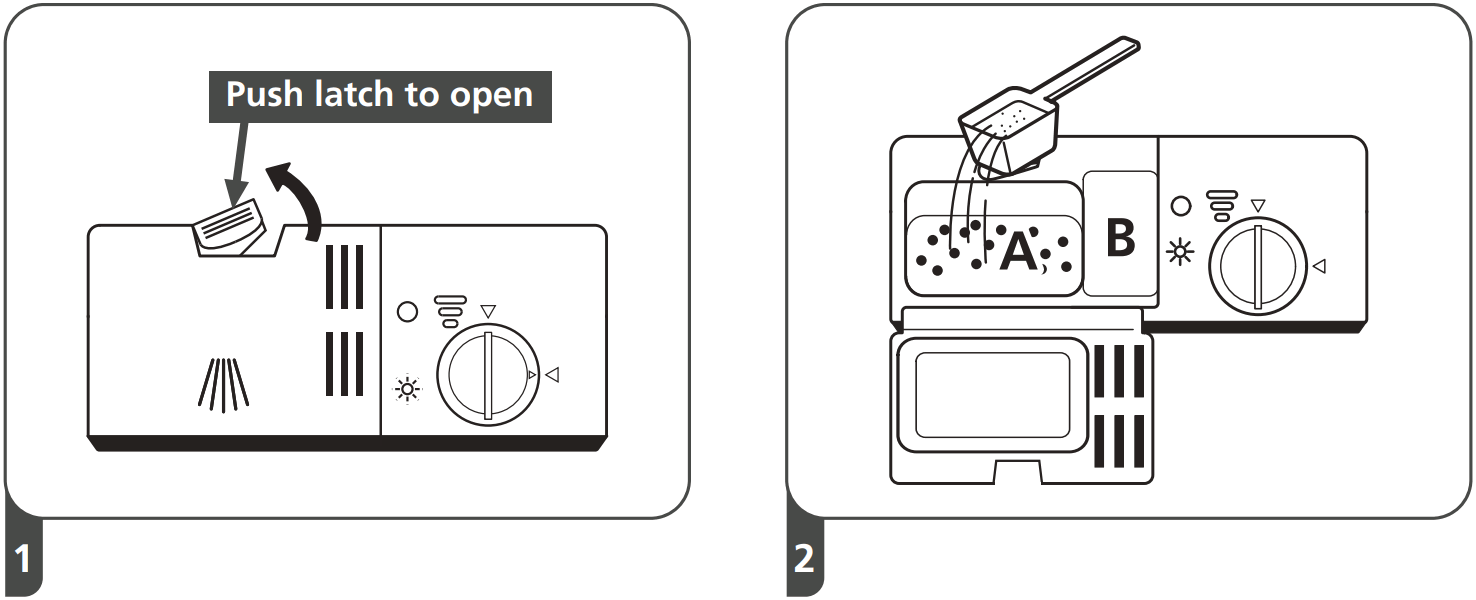 Push latch to open

1

A

B

2