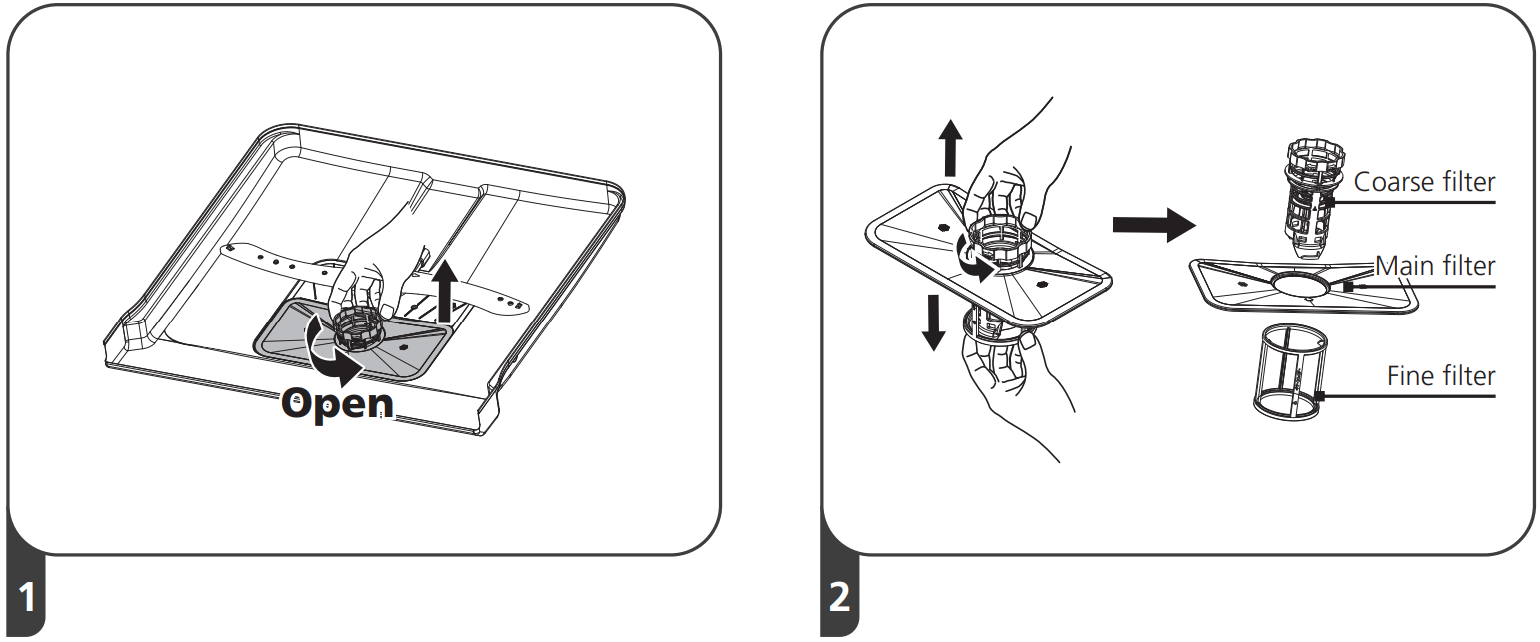 Open

1

Coarse filter

Main filter

Fine filter

2