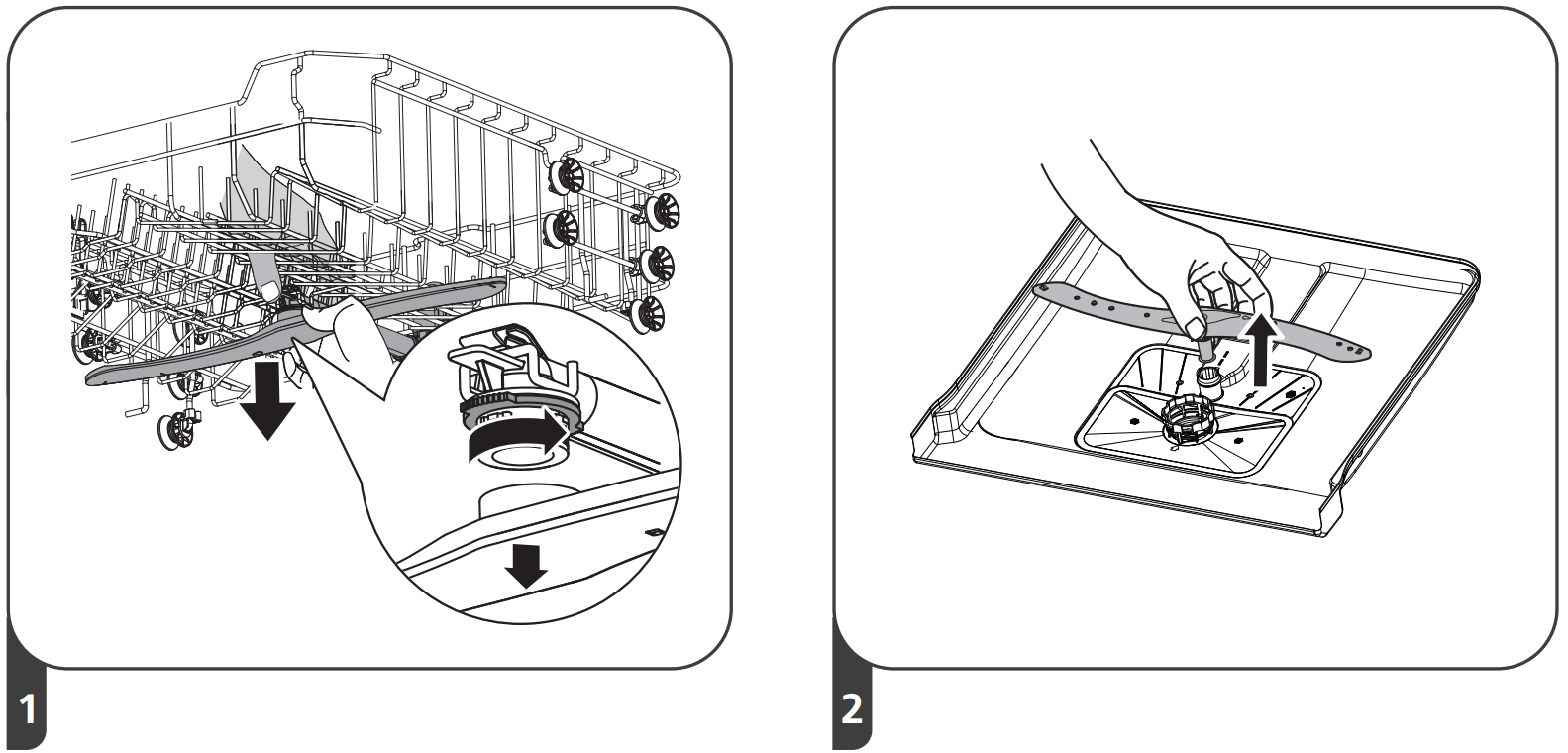 1

2