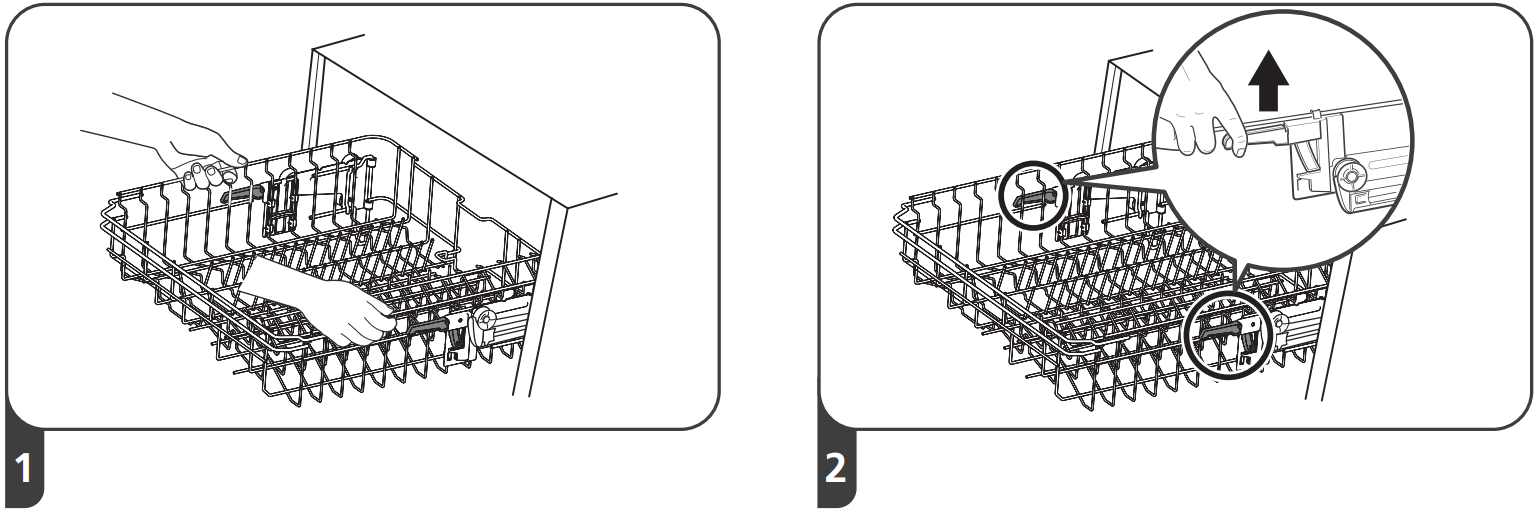 1

2