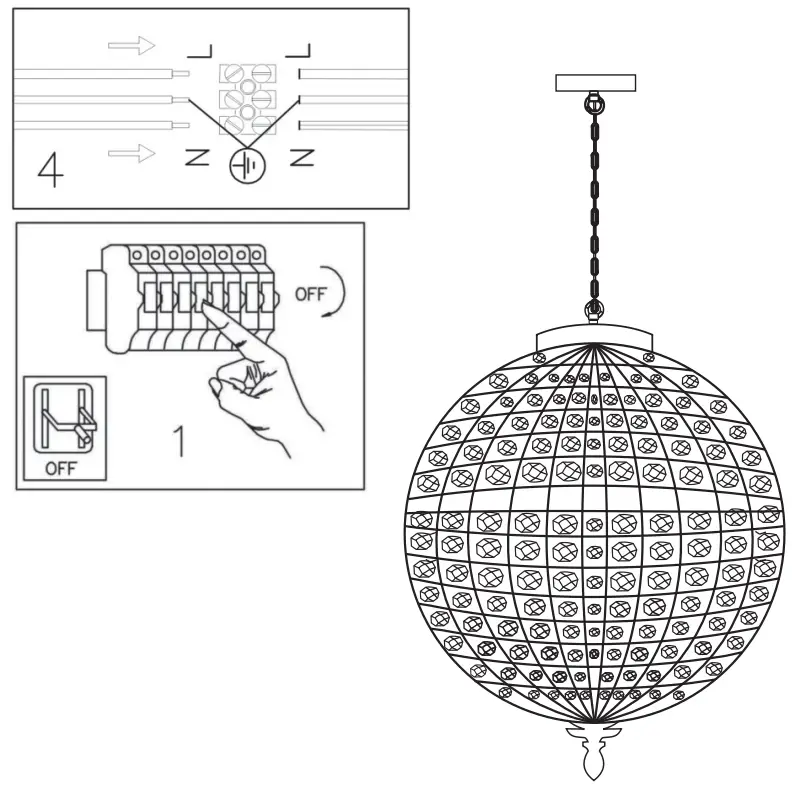 L L
N N
4

OFF
OFF
1