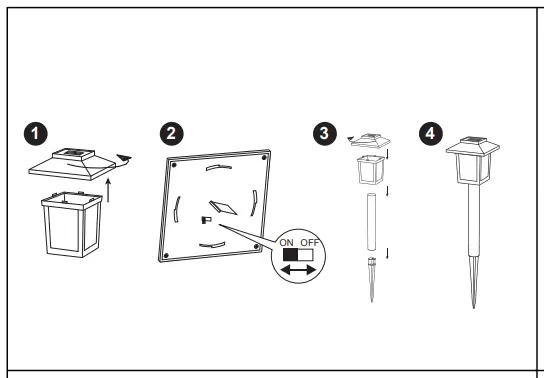 1

2

ON OFF

3

4